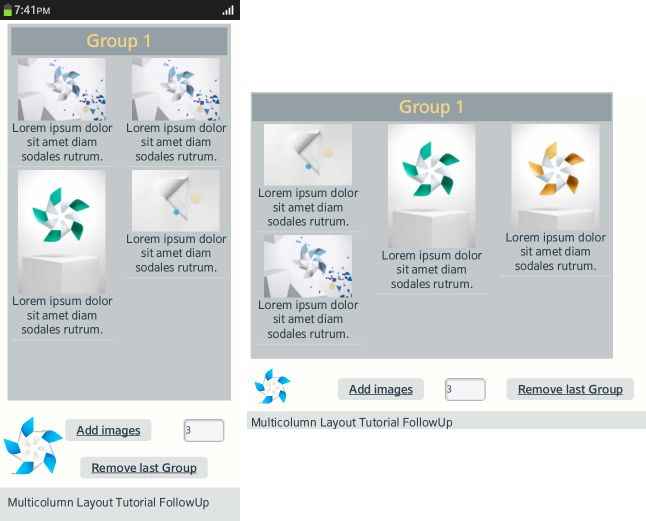 7:41PM

Group 1

Lorem ipsum dolor sit amet diam sodales rutrum.

Lorem ipsum dolor sit amet diam sodales rutrum.

Lorem ipsum dolor sit amet diam sodales rutrum.

Lorem ipsum dolor sit amet diam sodales rutrum.

Add images

3

Remove last Group

Multicolumn Layout Tutorial FollowUp

Group 1

Lorem ipsum dolor sit amet diam sodales rutrum.

Lorem ipsum dolor sit amet diam sodales rutrum.

Lorem ipsum dolor sit amet diam sodales rutrum.

Lorem ipsum dolor sit amet diam sodales rutrum.

Add images

3

Remove last Group

Multicolumn Layout Tutorial FollowUp