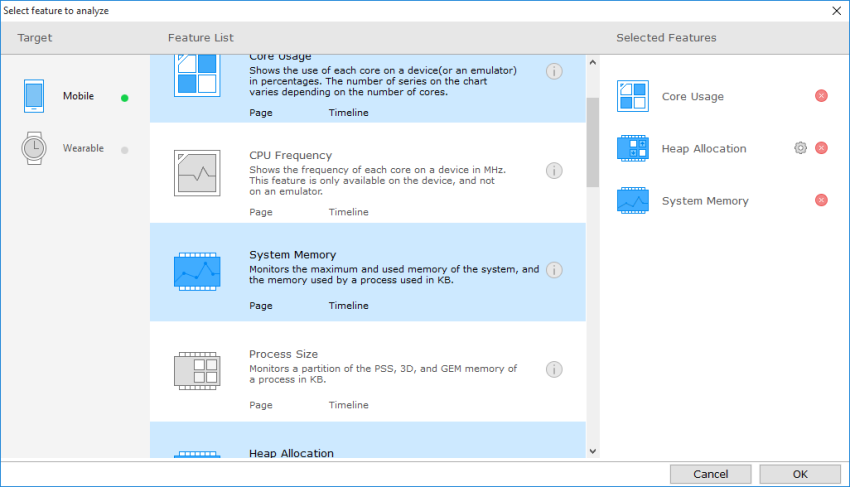 Select feature to analyze

Target

Mobile

Wearable

Feature List

Core Usage
Shows the use of each core on a device(or an emulator) in percentages. The number of series on the chart varies depending on the number of cores.
Page Timeline

CPU Frequency
Shows the frequency of each core on a device in MHz. This feature is only available on the device, and not on an emulator.
Page Timeline

System Memory
Monitors the maximum and used memory of the system, and the memory used by a process used in KB.
Page Timeline

Process Size
Monitors a partition of the PSS, 3D, and GEM memory of a process in KB.
Page Timeline

Heap Allocation

Selected Features

Core Usage

Heap Allocation

System Memory

Cancel

OK