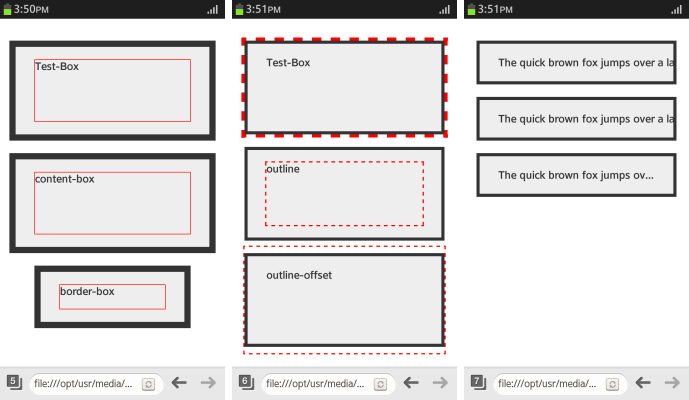 3:50PM

Test-Box

content-box

border-box

5 file:///opt/usr/media/...

3:51PM

Test-Box

outline

outline-offset

6 file:///opt/usr/media/...

3:51PM

The quick brown fox jumps over a la

The quick brown fox jumps over a la

The quick brown fox jumps ov...

7 file:///opt/usr/media/...