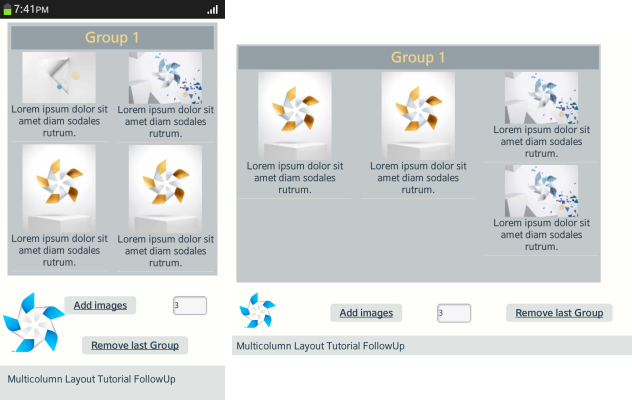 7:41PM

Group 1

Lorem ipsum dolor sit amet diam sodales rutrum.

Lorem ipsum dolor sit amet diam sodales rutrum.

Lorem ipsum dolor sit amet diam sodales rutrum.

Lorem ipsum dolor sit amet diam sodales rutrum.

Add images

3

Remove last Group

Multicolumn Layout Tutorial FollowUp

Group 1

Lorem ipsum dolor sit amet diam sodales rutrum.

Lorem ipsum dolor sit amet diam sodales rutrum.

Lorem ipsum dolor sit amet diam sodales rutrum.

Lorem ipsum dolor sit amet diam sodales rutrum.

Add images

3

Remove last Group

Multicolumn Layout Tutorial FollowUp